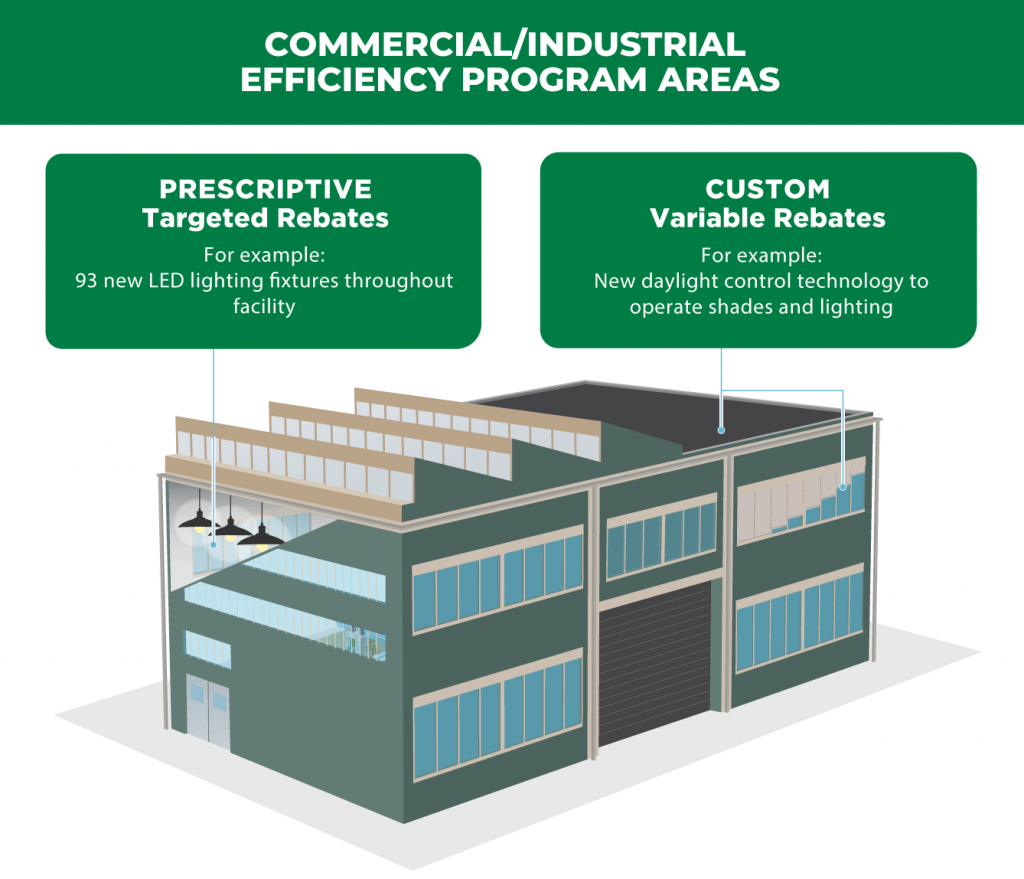 COMMERCIAL/INDUSTRIAL EFFICIENCY PROGRAM AREAS

PRESCRIPTIVE
Targeted Rebates

For example:
93 new LED lighting fixtures throughout facility

CUSTOM
Variable Rebates

For example:
New daylight control technology to operate shades and lighting