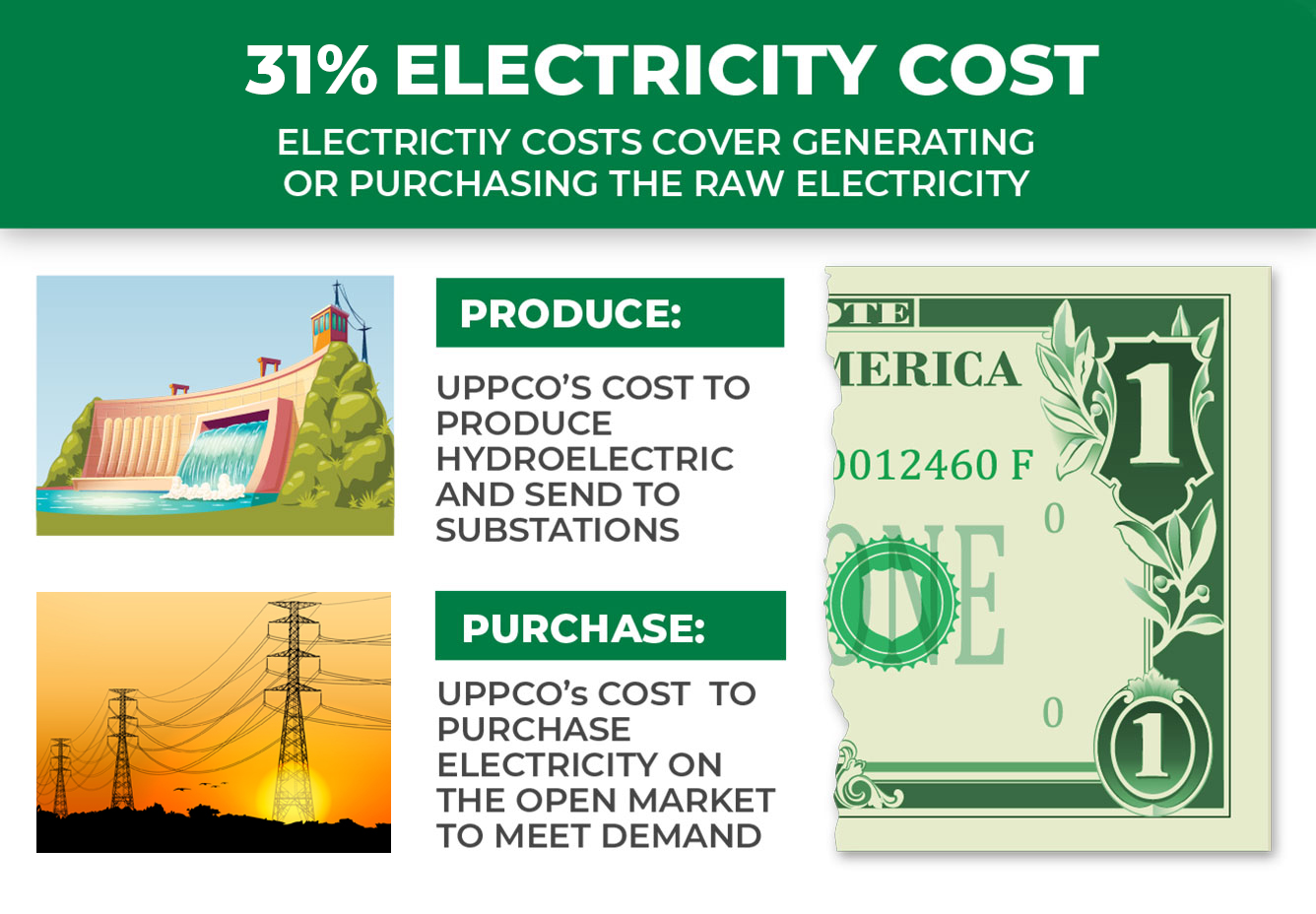 31% ELECTRICITY COST

ELECTRICTIY COSTS COVER GENERATING OR PURCHASING THE RAW ELECTRICITY

PRODUCE:

UPPCO'S COST TO PRODUCE HYDROELECTRIC AND SEND TO SUBSTATIONS

PURCHASE:

UPPCO's COST TO PURCHASE ELECTRICITY ON THE OPEN MARKET TO MEET DEMAND

OTE

MERICA

0012460 F

1

0

ONE

0

1